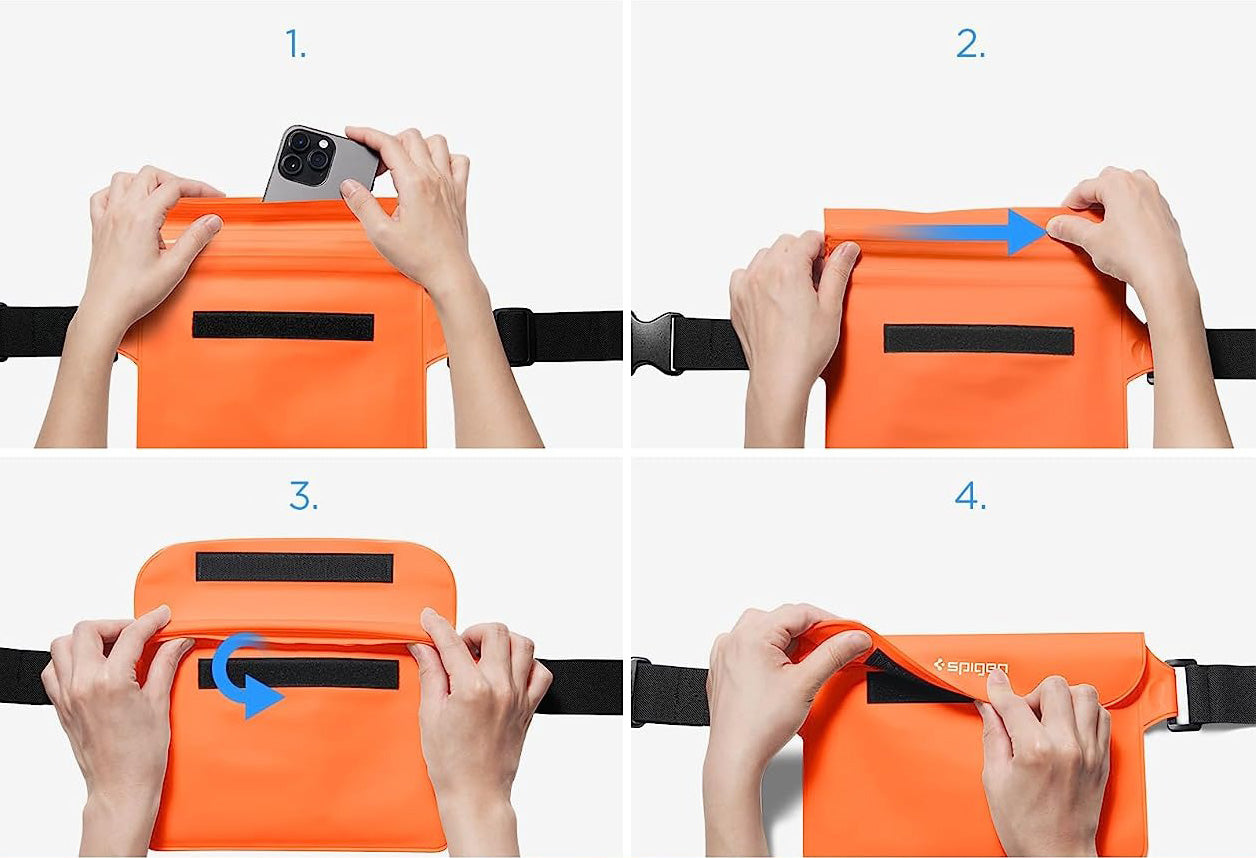 1.

2.

3.

4.

spigen