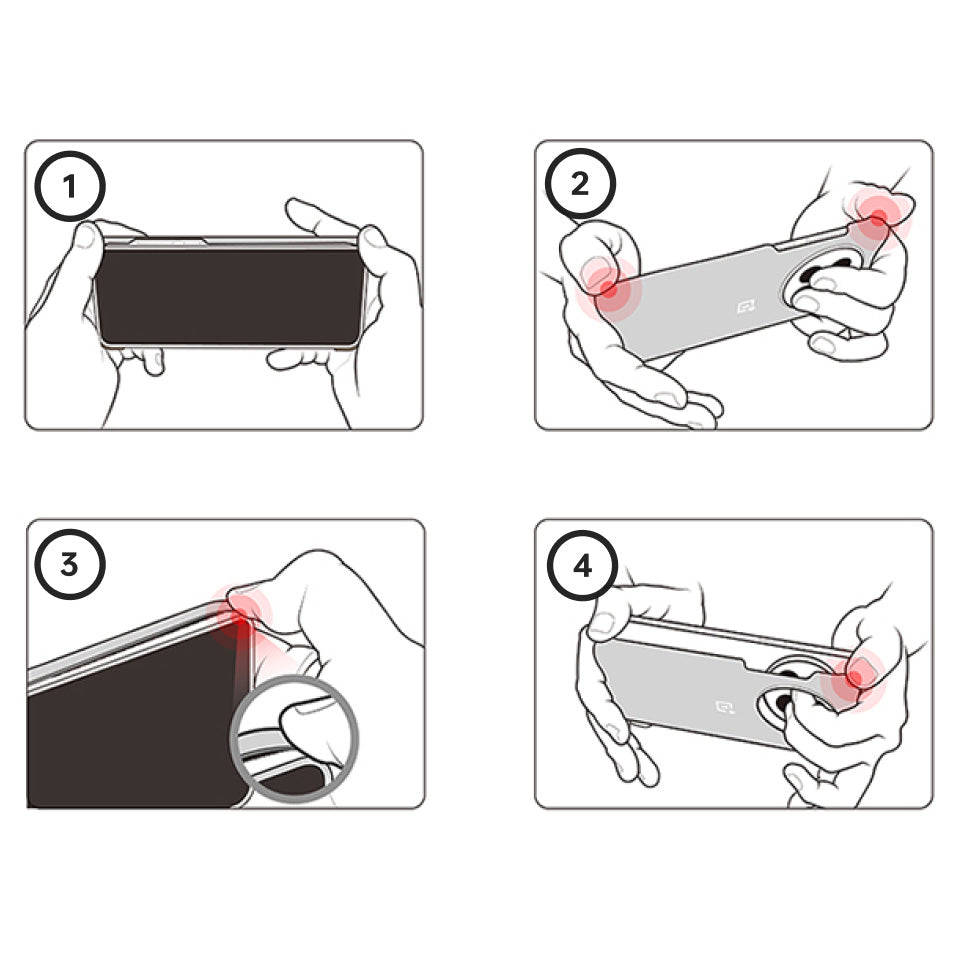 1

2

3

4