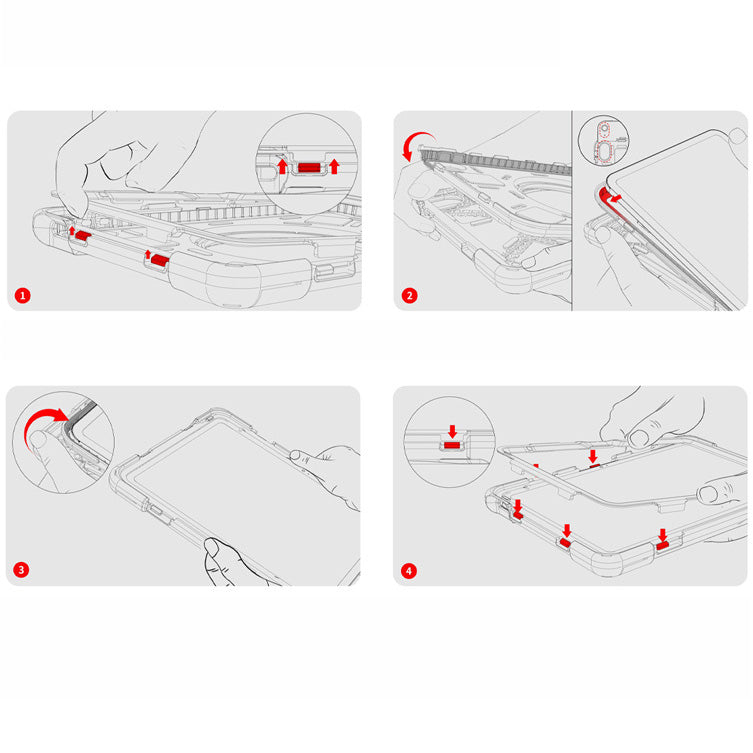 1

2

3

4