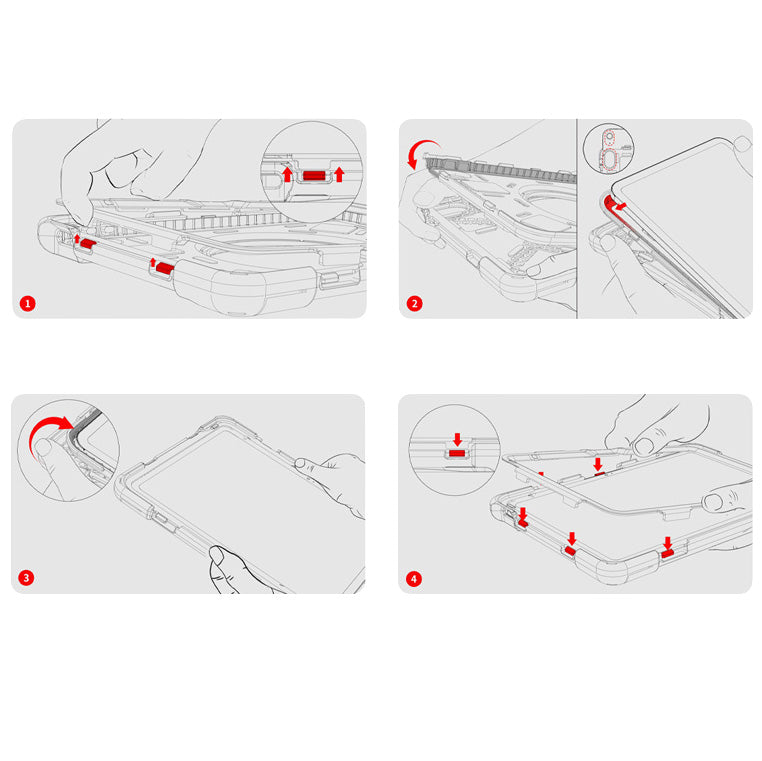 1

2

3

4